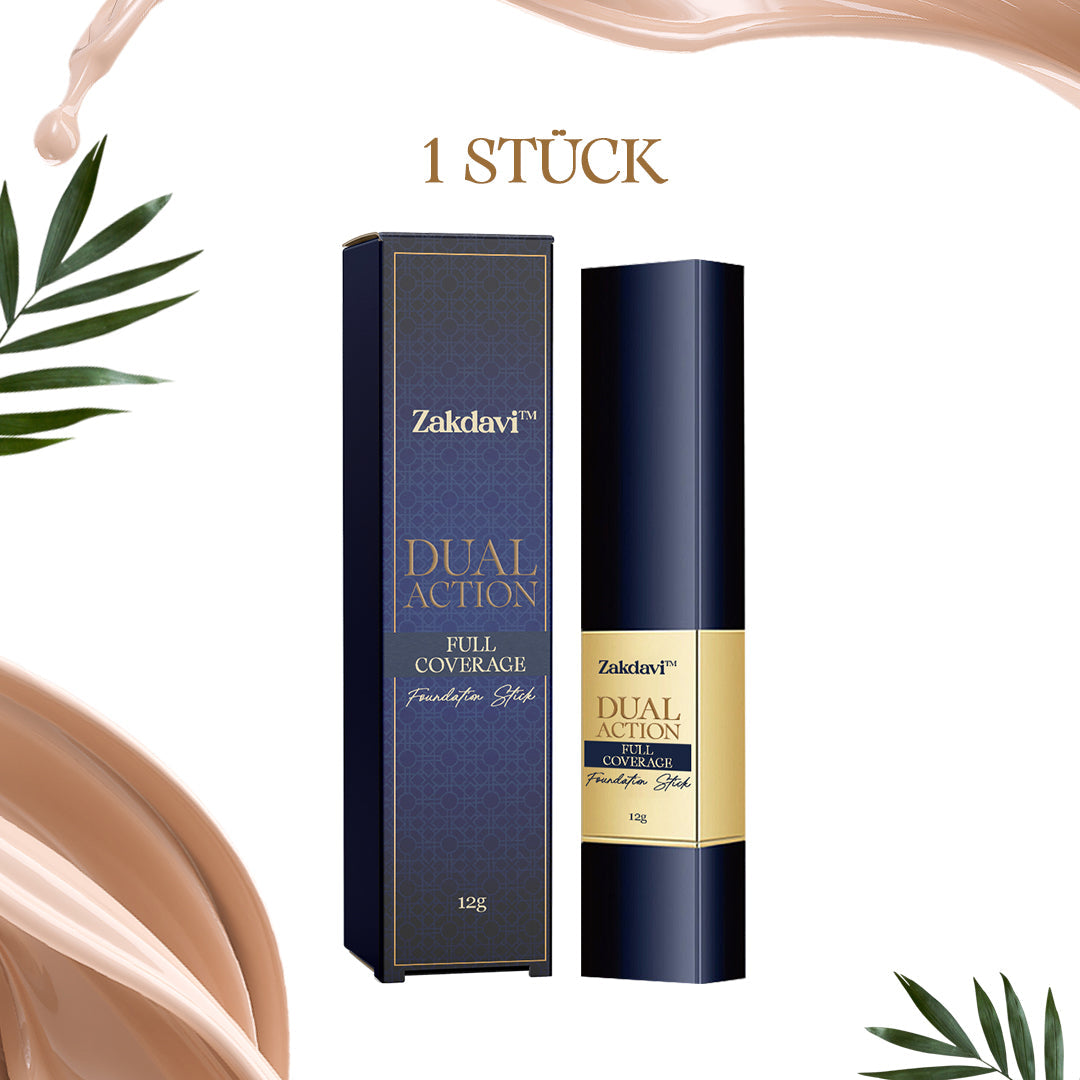 1 STÜCK

Zakdavi™

DUAL ACTION

FULL COVERAGE

Foundation Stick

12g

Zakdavi™

DUAL ACTION

FULL COVERAGE

Foundation Stick

12g