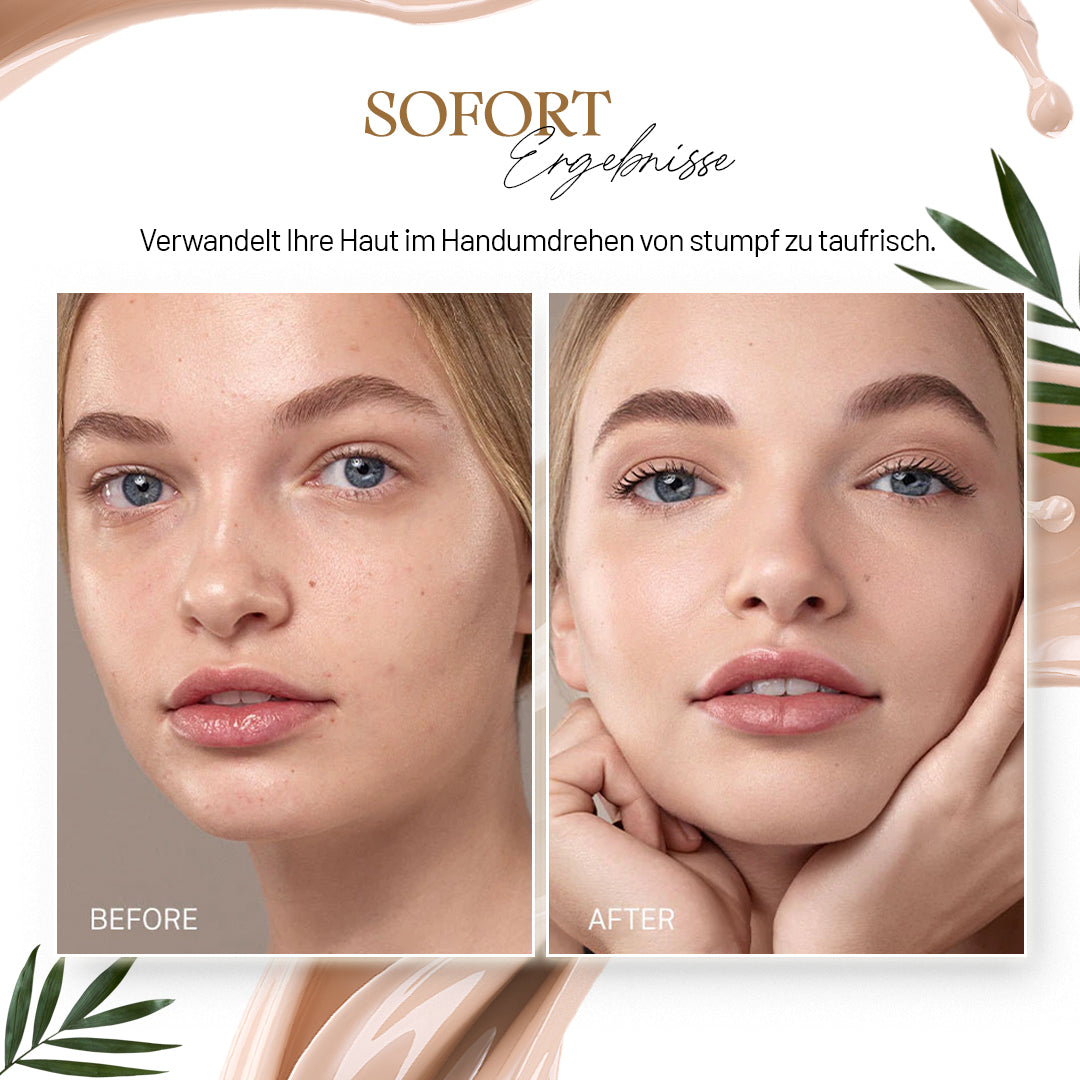 SOFORT
Ergebnisse

Verwandelt Ihre Haut im Handumdrehen von stumpf zu taufrisch.

BEFORE

AFTER