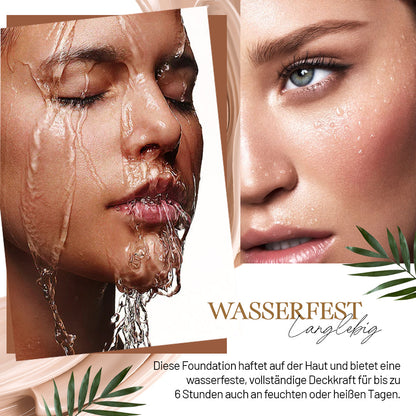 WASSERFEST
Langlebig

Diese Foundation haftet auf der Haut und bietet eine wasserfeste, vollständige Deckkraft für bis zu 6 Stunden auch an feuchten oder heißen Tagen.