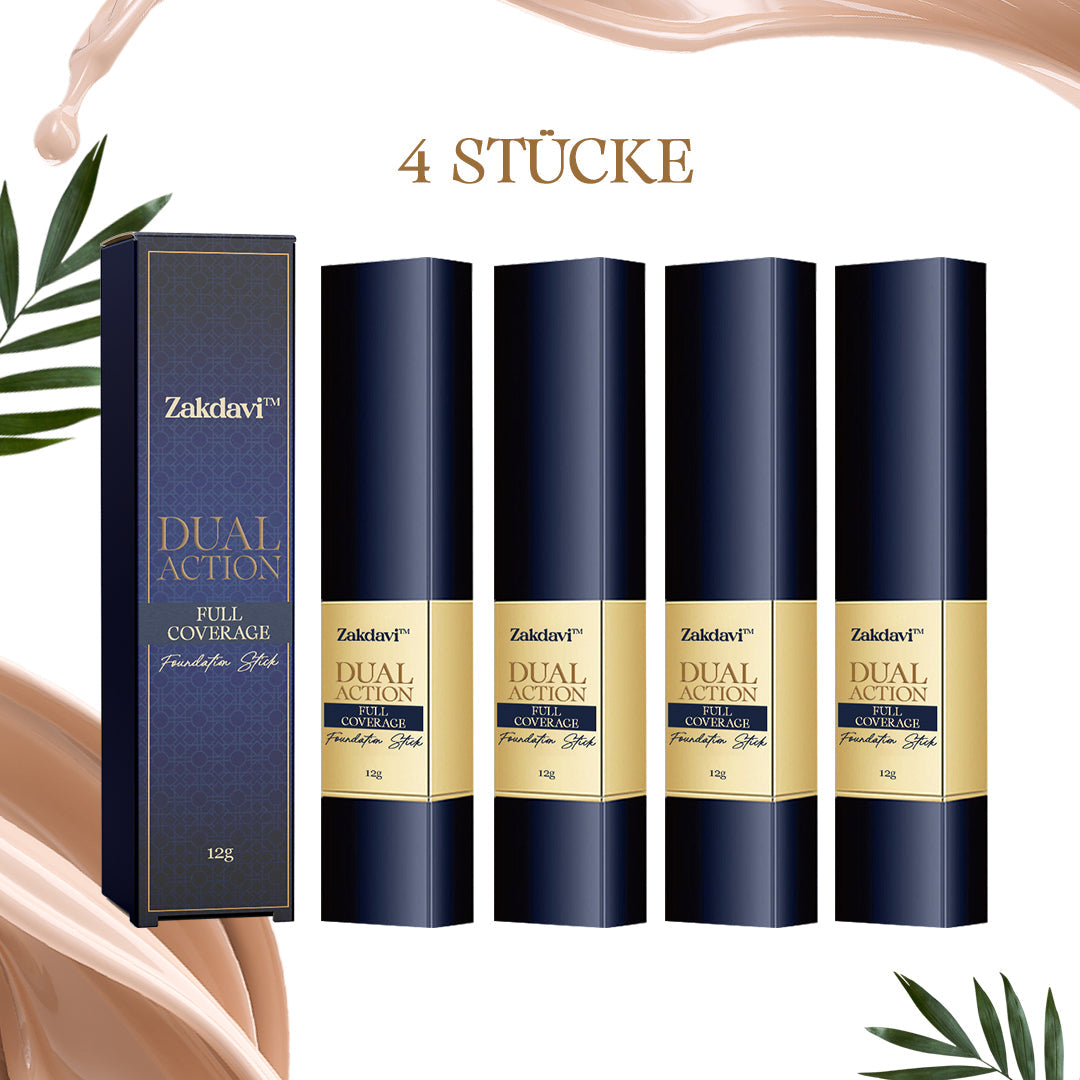 4 STÜCKE

Zakdavi™
DUAL ACTION
FULL COVERAGE
Foundation Stick
12g

Zakdavi™
DUAL ACTION
FULL COVERAGE
Foundation Stick
12g

Zakdavi™
DUAL ACTION
FULL COVERAGE
Foundation Stick
12g

Zakdavi™
DUAL ACTION
FULL COVERAGE
Foundation Stick
12g

Zakdavi™
DUAL ACTION
FULL COVERAGE
Foundation Stick
12g