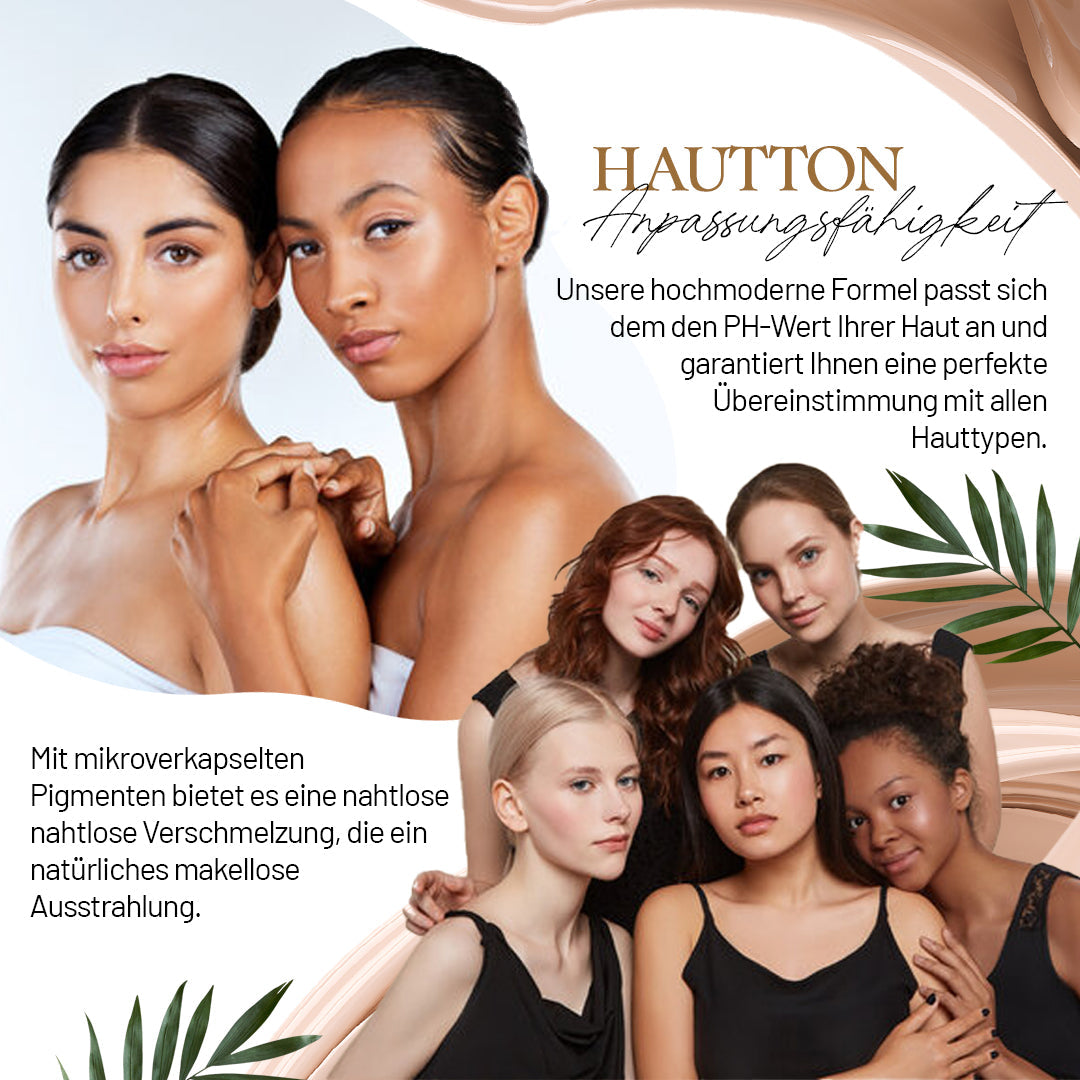 HAUTTON
Anpassungsfähigkeit

Unsere hochmoderne Formel passt sich dem den PH-Wert Ihrer Haut an und garantiert Ihnen eine perfekte Übereinstimmung mit allen Hauttypen.

Mit mikroverkapselten Pigmenten bietet es eine nahtlose nahtlose Verschmelzung, die ein natürliches makellose Ausstrahlung.