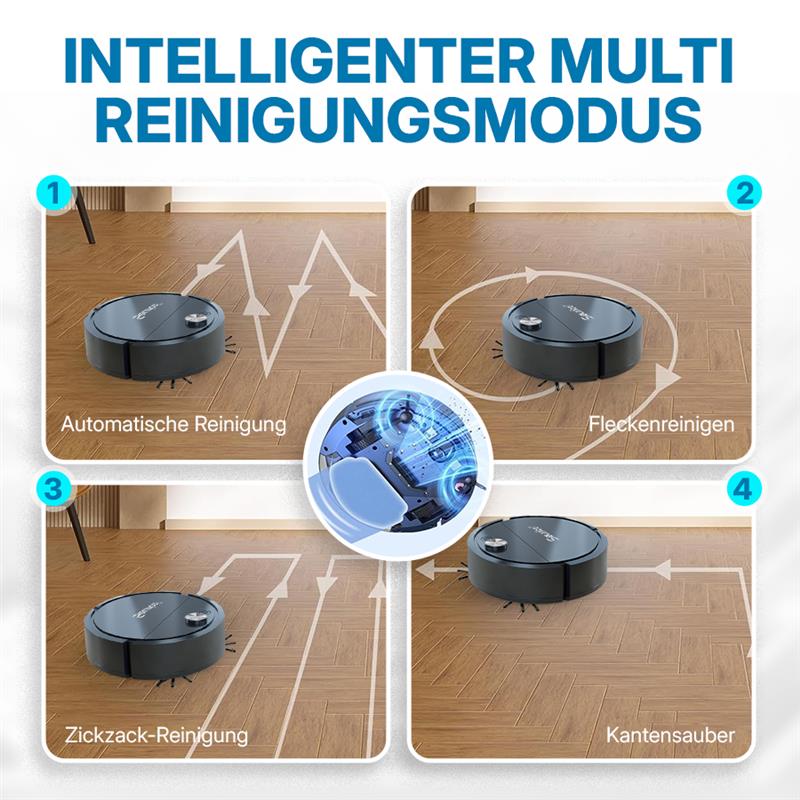 INTELLIGENTER MULTI REINIGUNGSMODUS

1

Automatische Reinigung

2

Fleckenreinigen

3

Zickzack-Reinigung

4

Kantensauber